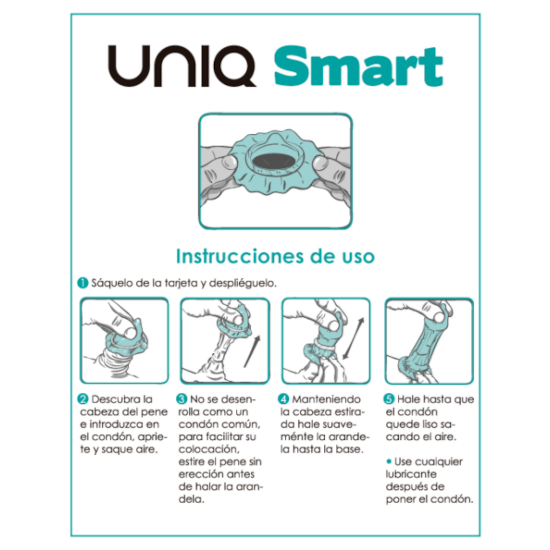 UNIQ Smart

Instrucciones de uso

1 Sáquelo de la tarjeta y despliéguelo.

2 Descubra la cabeza del pene e introduzca en el condón, apriete y saque aire.

3 No se desenrolla como un condón común, para facilitar su colocación, estire el pene sin erección antes de halar la arandela.

4 Manteniendo la cabeza estirada hale suaveménte la arandela hasta la base.

5 Hale hasta que el condón quede liso sacando el aire.

• Use cualquier lubricante después de poner el condón.