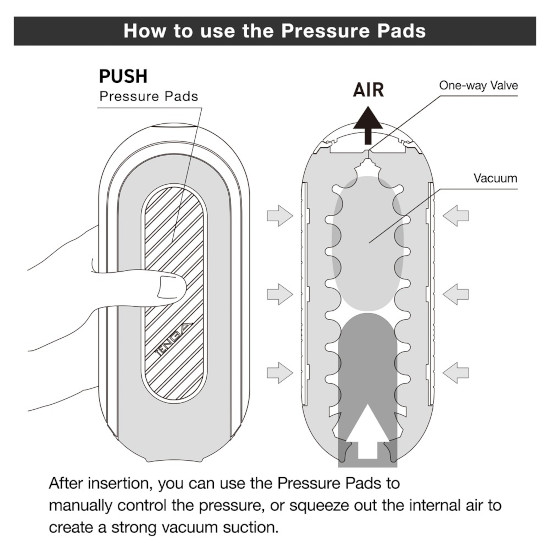 How to use the Pressure Pads

PUSH
Pressure Pads

TENGA

AIR

One-way Valve

Vacuum

After insertion, you can use the Pressure Pads to manually control the pressure, or squeeze out the internal air to create a strong vacuum suction.