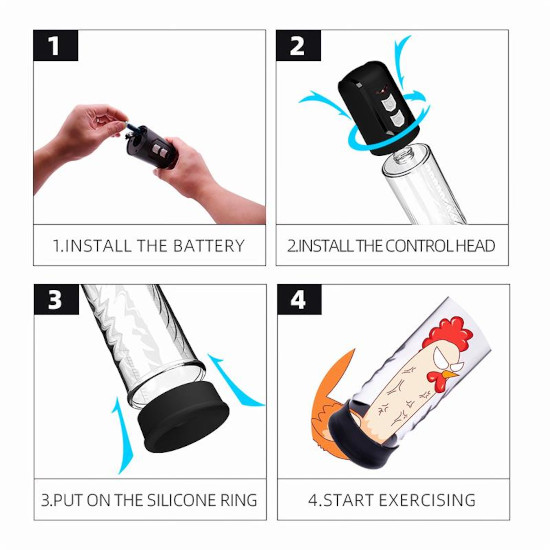 1

1.INSTALL THE BATTERY

2

2.INSTALL THE CONTROL HEAD

3

3.PUT ON THE SILICONE RING

4

4.START EXERCISING