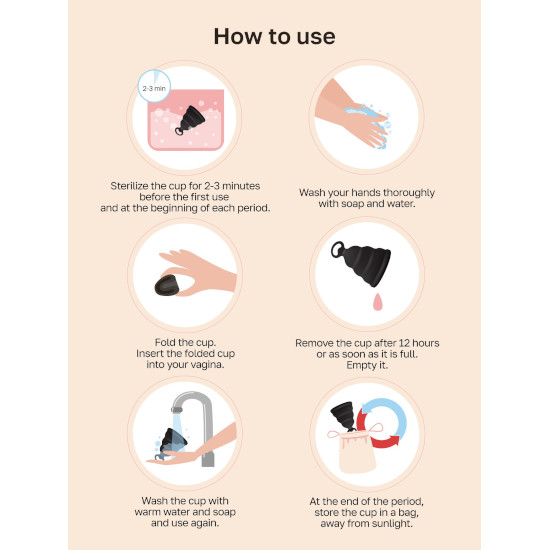 How to use

2-3 min

Sterilize the cup for 2-3 minutes before the first use and at the beginning of each period.

Wash your hands thoroughly with soap and water.

Fold the cup. Insert the folded cup into your vagina.

Remove the cup after 12 hours or as soon as it is full. Empty it.

Wash the cup with warm water and soap and use again.

At the end of the period, store the cup in a bag, away from sunlight.