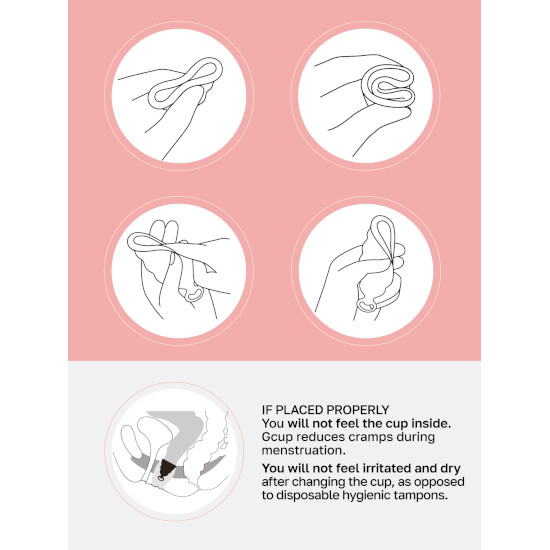 IF PLACED PROPERLY
You will not feel the cup inside.
Gcup reduces cramps during menstruation.

You will not feel irritated and dry after changing the cup, as opposed to disposable hygienic tampons.