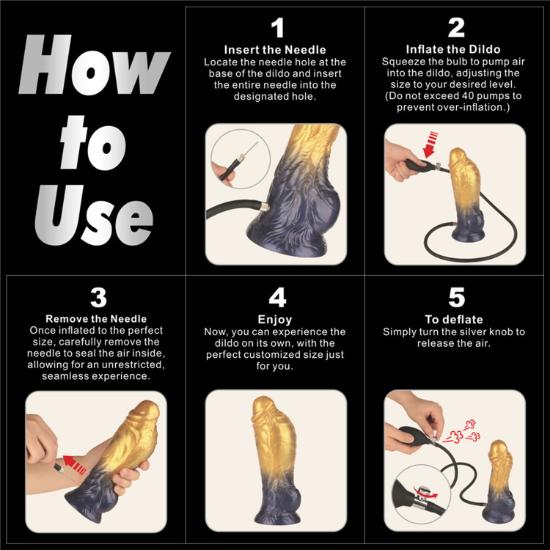 How to Use

1
Insert the Needle
Locate the needle hole at the base of the dildo and insert the entire needle into the designated hole.

2
Inflate the Dildo
Squeeze the bulb to pump air into the dildo, adjusting the size to your desired level. (Do not exceed 40 pumps to prevent over-inflation.)

3
Remove the Needle
Once inflated to the perfect size, carefully remove the needle to seal the air inside, allowing for an unrestricted, seamless experience.

4
Enjoy
Now, you can experience the dildo on its own, with the perfect customized size just for you.

5
To deflate
Simply turn the silver knob to release the air.